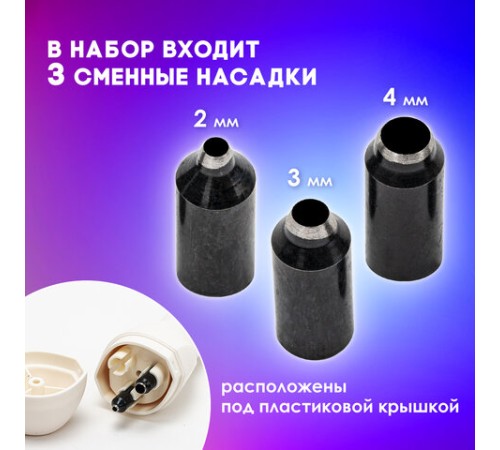 В НАБОР ВХОДИТ
3 СМЕННЫЕ НАСАДКИ

2 мм

3 мм

4 мм

расположены
под пластиковой крышкой