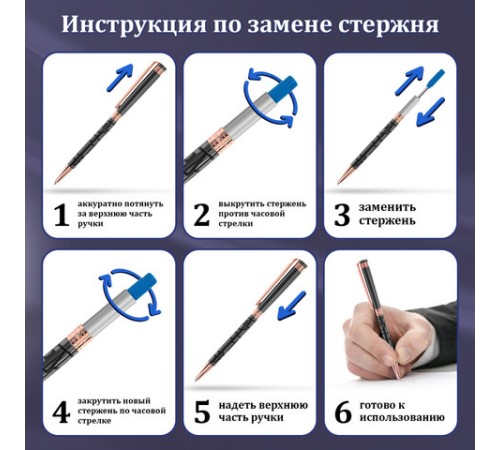 Инструкция по замене стержня

1 аккуратно потянуть за верхнюю часть ручки

2 выкрутить стержень против часовой стрелки

3 заменить стержень

4 закрутить новый стержень по часовой стрелке

5 надеть верхнюю часть ручки

6 готово к использованию