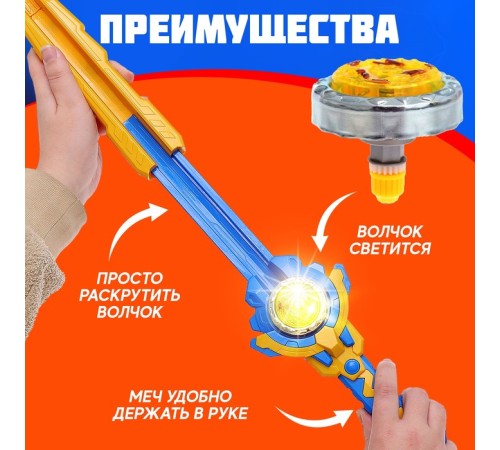 ПРЕИМУЩЕСТВА

ВОЛЧОК СВЕТИТСЯ

ПРОСТО РАСКРУТИТЬ ВОЛЧОК

МЕЧ УДОБНО ДЕРЖАТЬ В РУКЕ